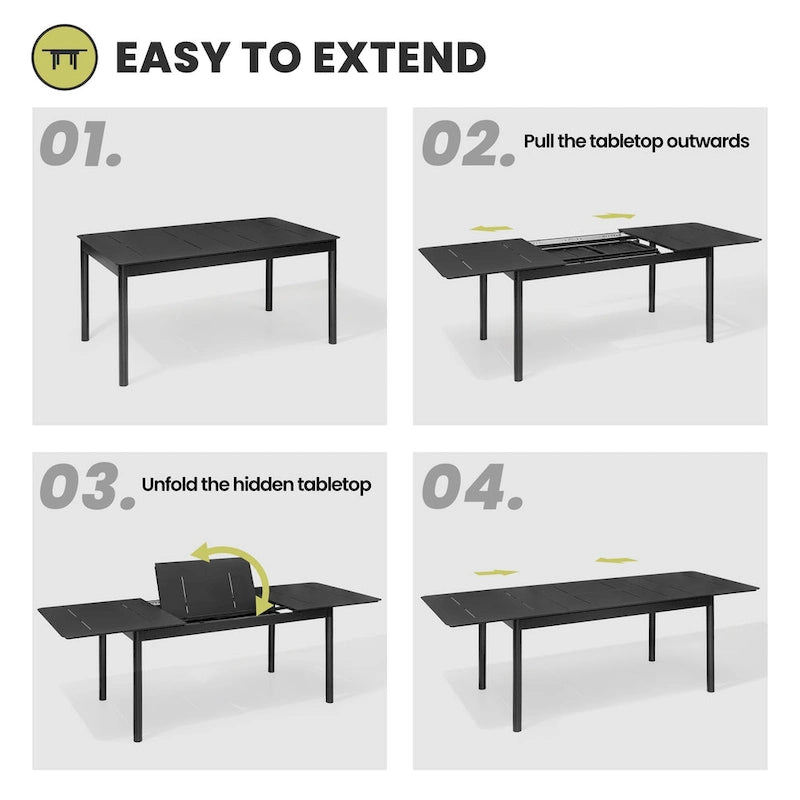 EASY TO EXTEND

01.

02. Pull the tabletop outwards

03. Unfold the hidden tabletop

04.