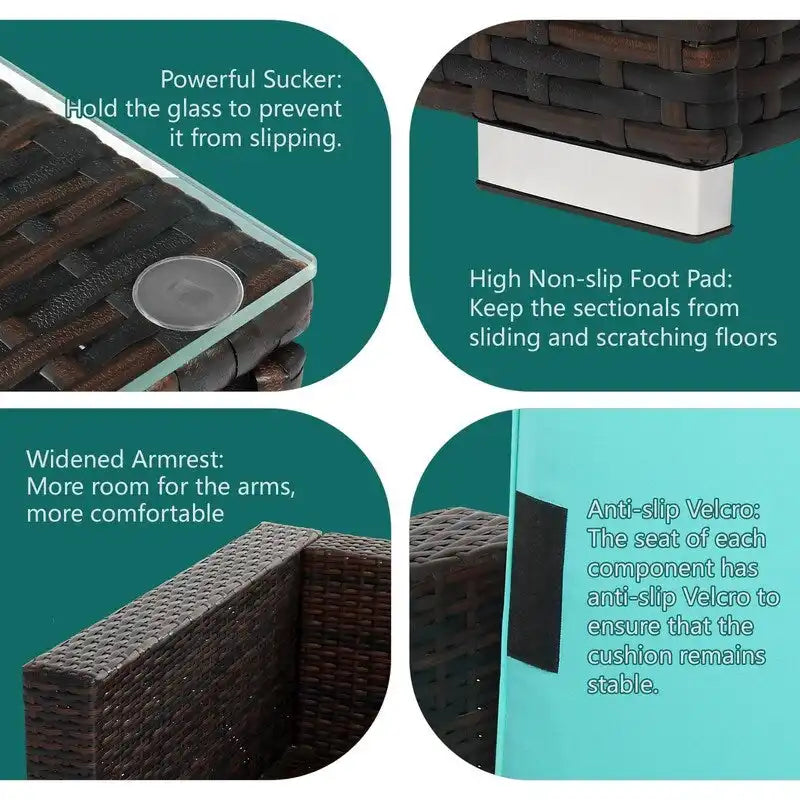 Powerful Sucker:
Hold the glass to prevent it from slipping.

High Non-slip Foot Pad:
Keep the sectionals from sliding and scratching floors

Widened Armrest:
More room for the arms, more comfortable

Anti-slip Velcro:
The seat of each component has anti-slip Velcro to ensure that the cushion remains stable.