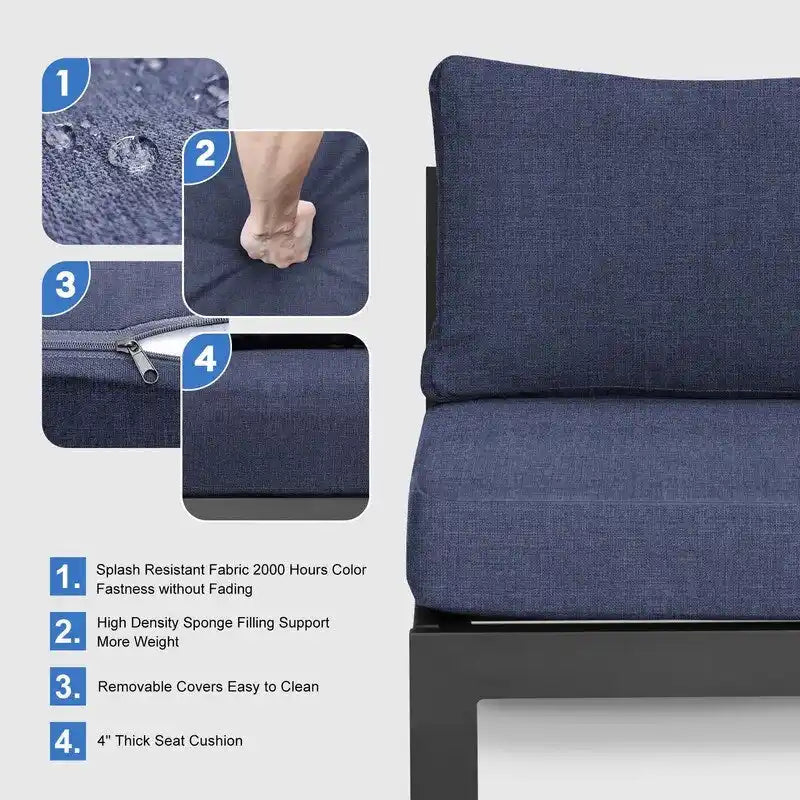 1

2

3

4

1. Splash Resistant Fabric 2000 Hours Color Fastness without Fading

2. High Density Sponge Filling Support More Weight

3. Removable Covers Easy to Clean

4. 4" Thick Seat Cushion