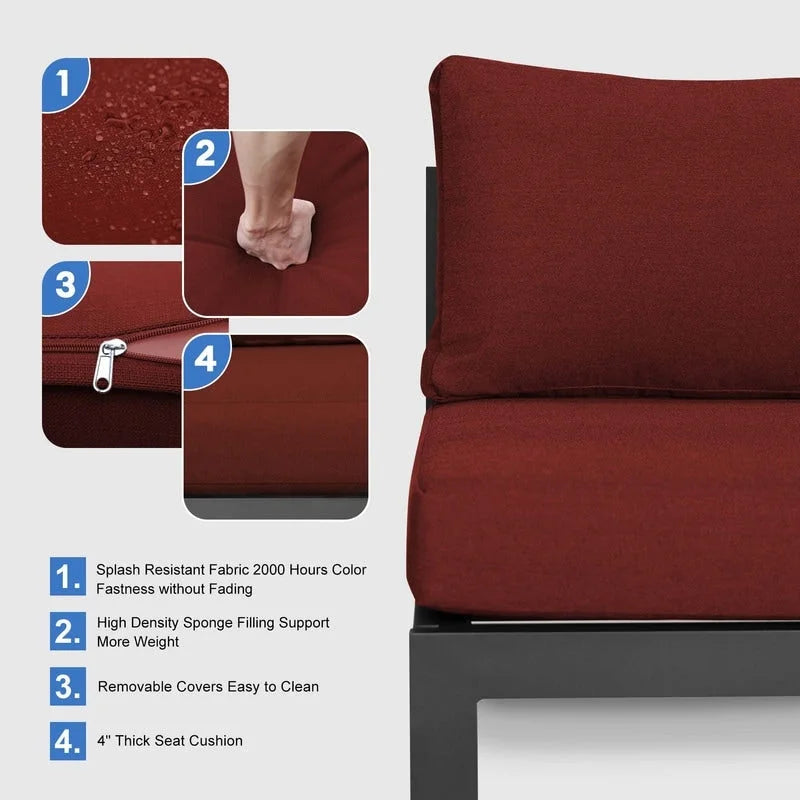 1

2

3

4

1. Splash Resistant Fabric 2000 Hours Color Fastness without Fading

2. High Density Sponge Filling Support More Weight

3. Removable Covers Easy to Clean

4. 4" Thick Seat Cushion